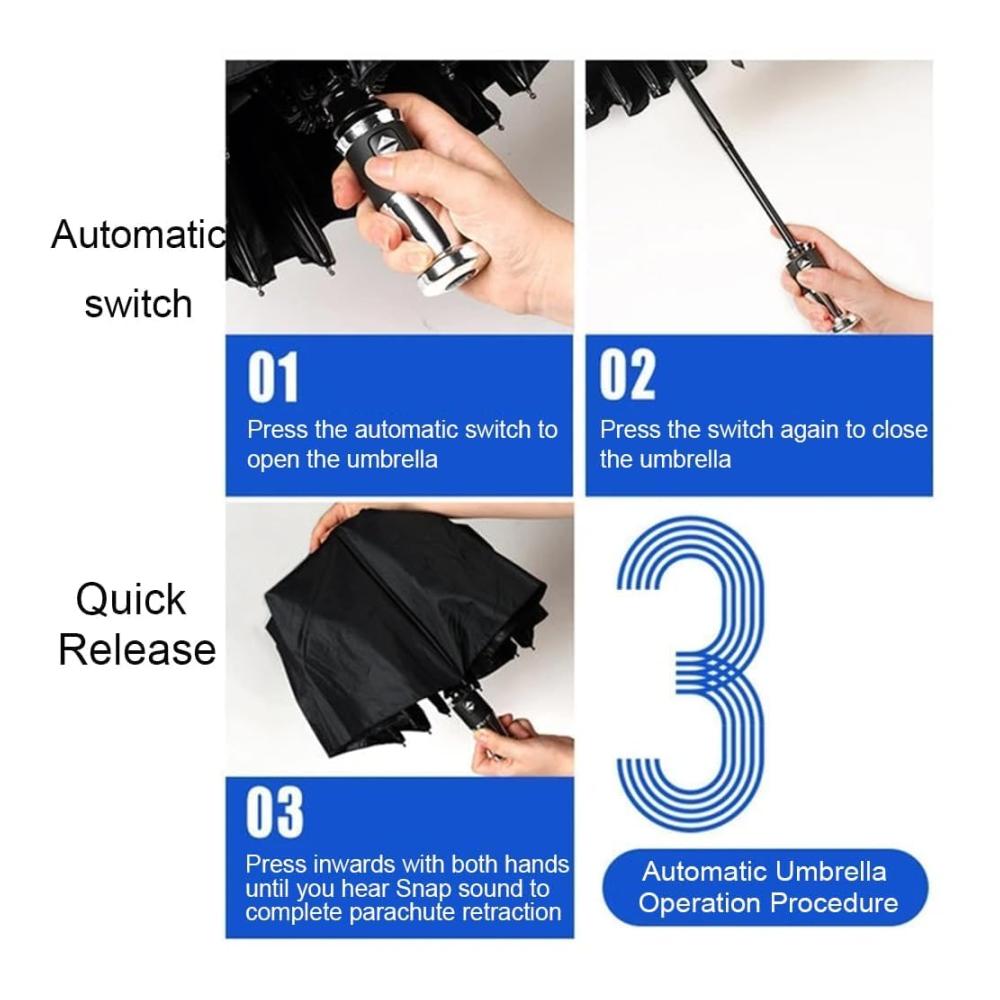 Automatic switch

01
Press the automatic switch to open the umbrella

02
Press the switch again to close the umbrella

Quick Release

03
Press inwards with both hands until you hear Snap sound to complete parachute retraction

3

Automatic Umbrella Operation Procedure