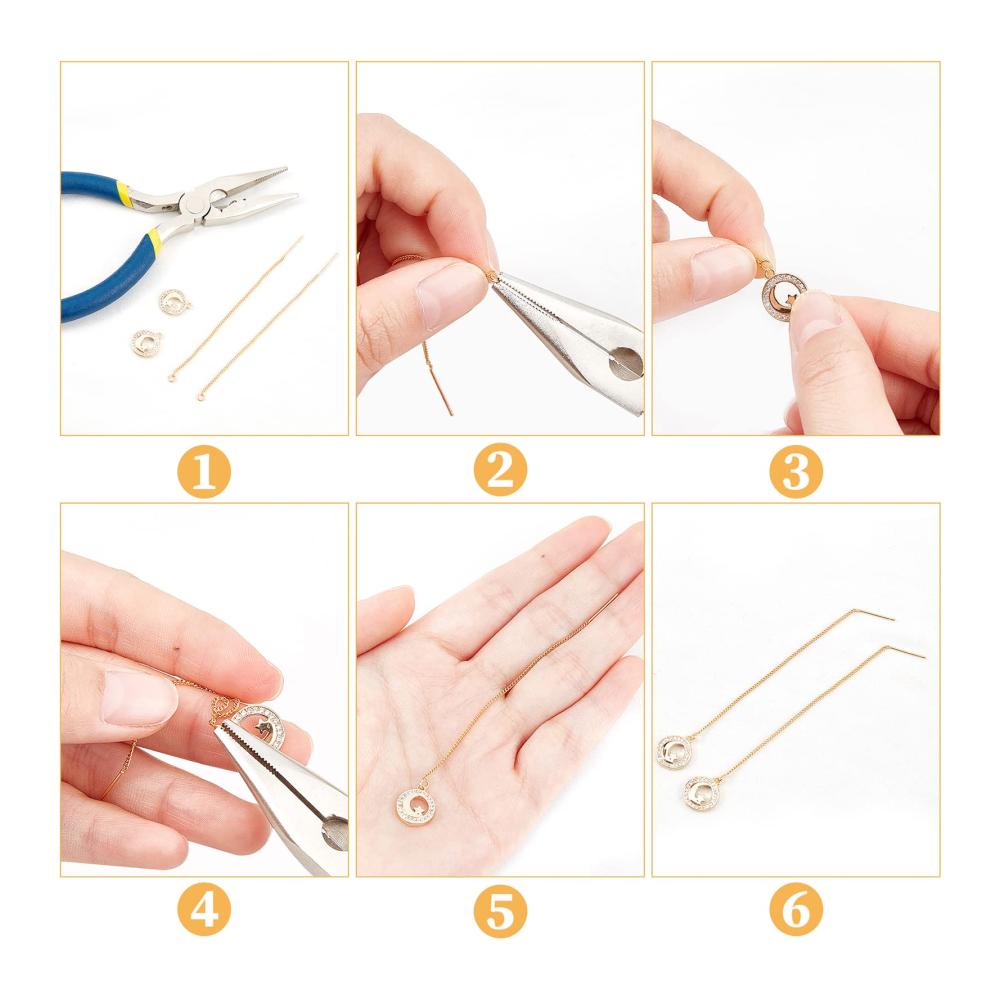 1
2
3
4
5
6